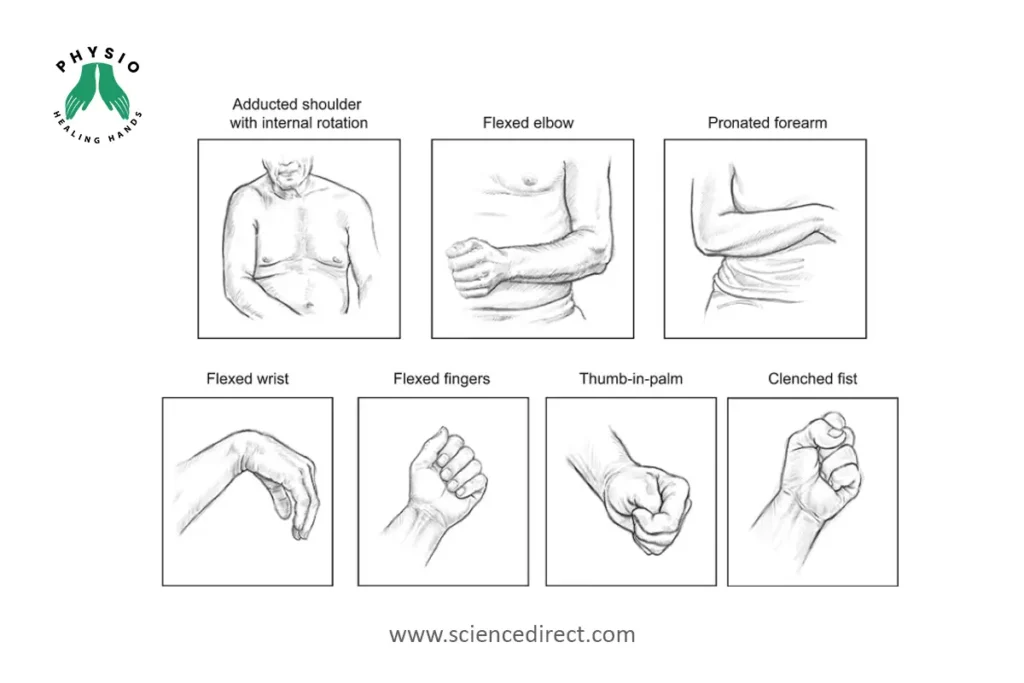 PHYSIO
HEALING HANDS

Adducted shoulder with internal rotation

Flexed elbow

Pronated forearm

Flexed wrist

Flexed fingers

Thumb-in-palm

Clenched fist

www.sciencedirect.com